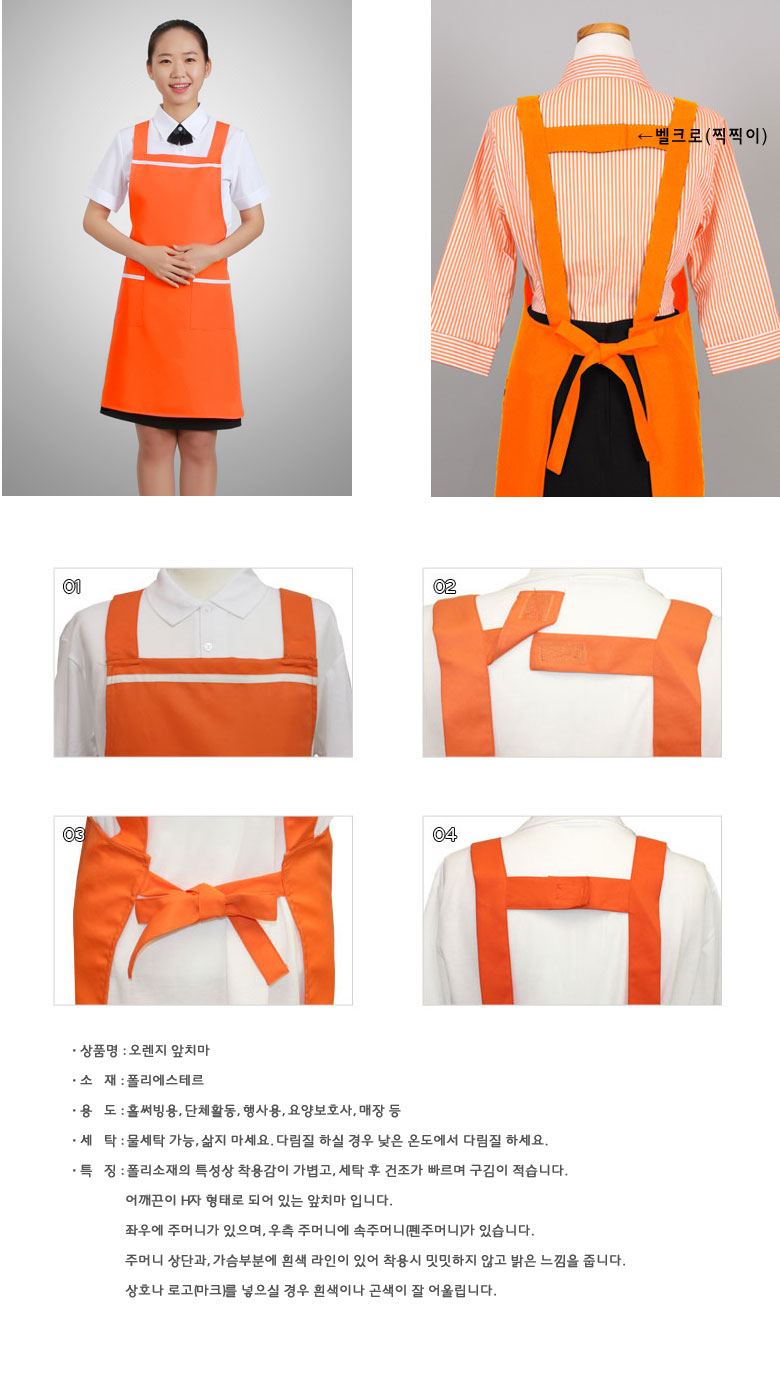 ←벨크로(찍찍이)

01

02

03

04

· 상품명 : 오렌지 앞치마

· 소 재 : 폴리에스테르

· 용 도 : 홀써빙용, 단체활동, 행사용, 요양보호사, 매장 등

· 세 탁 : 물세탁 가능, 삶지 마세요. 다림질 하실 경우 낮은 온도에서 다림질 하세요.

· 특 징 : 폴리소재의 특성상 착용감이 가볍고, 세탁 후 건조가 빠르며 구김이 적습니다.

어깨끈이 H자 형태로 되어 있는 앞치마 입니다.

좌우에 주머니가 있으며, 우측 주머니에 속주머니(펜주머니)가 있습니다.

주머니 상단과, 가슴부분에 흰색 라인이 있어 착용시 밋밋하지 않고 밝은 느낌을 줍니다.

상호나 로고(마크)를 넣으실 경우 흰색이나 곤색이 잘 어울립니다.